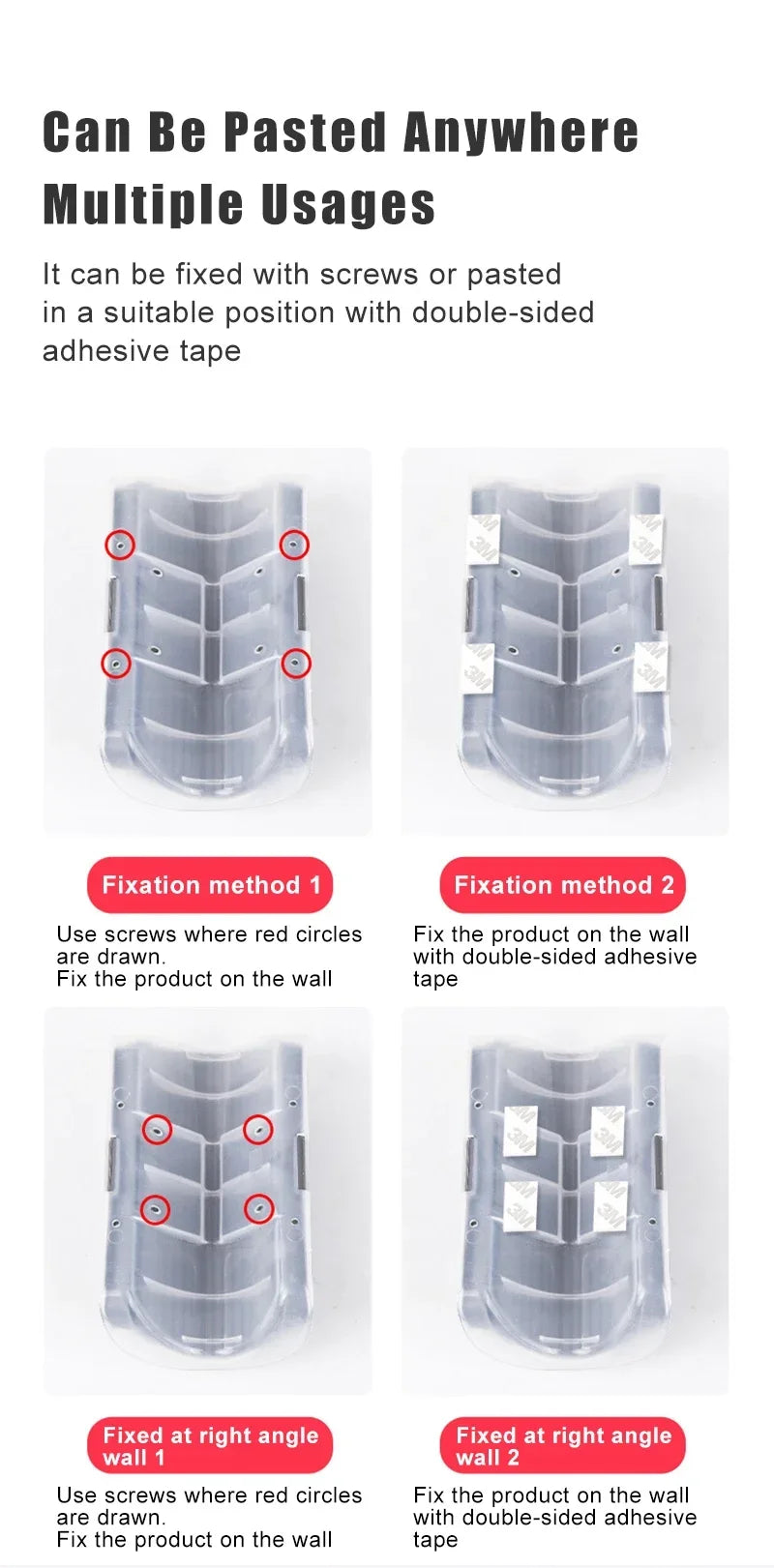 Can Be Pasted Anywhere
Multiple Usages

It can be fixed with screws or pasted in a suitable position with double-sided adhesive tape

3M 3M
3M 3M

Fixation method 1

Use screws where red circles are drawn.
Fix the product on the wall

Fixation method 2

Fix the product on the wall with double-sided adhesive tape

3M 3M
3M 3M

Fixed at right angle wall 1

Use screws where red circles are drawn.
Fix the product on the wall

Fixed at right angle wall 2

Fix the product on the wall with double-sided adhesive tape